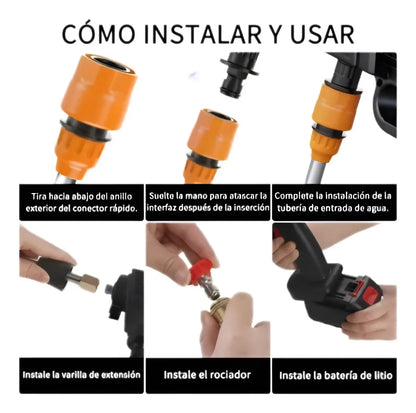 CÓMO INSTALAR Y USAR

Tira hacia abajo del anillo exterior del conector rápido.

Suelte la mano para atascar la interfaz después de la inserción

Complete la instalación de la tubería de entrada de agua.

Instale la varilla de extensión

Instale el rociador

Instale la batería de litio